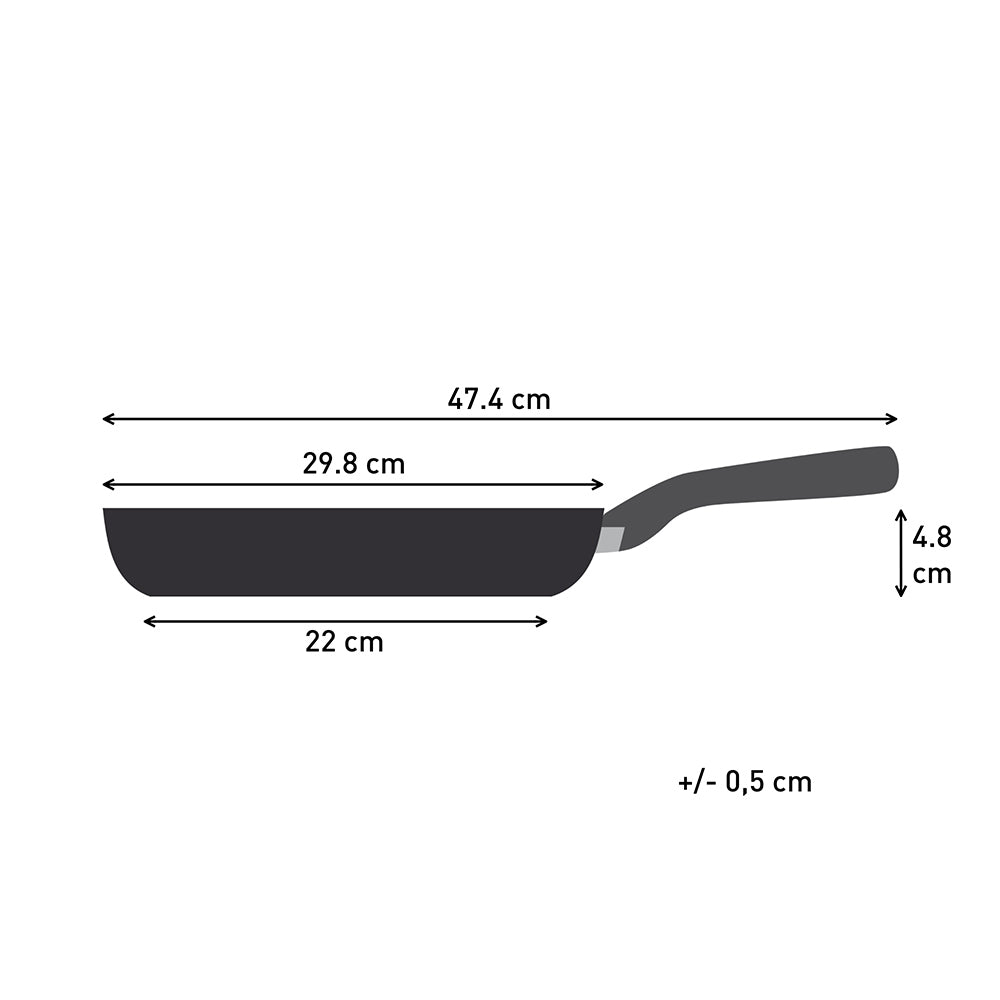 47.4 cm

29.8 cm

4.8 cm

22 cm

+/- 0,5 cm