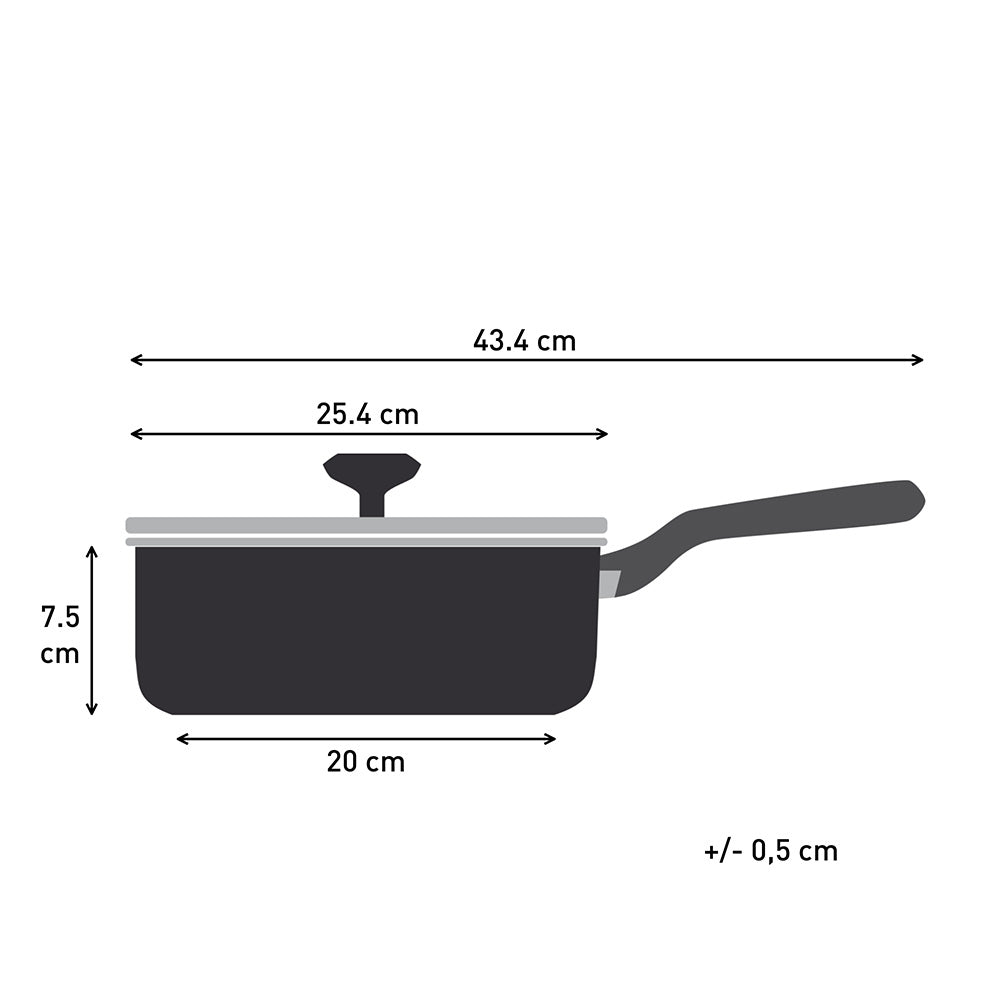 43.4 cm

25.4 cm

7.5 cm

20 cm

+/- 0,5 cm